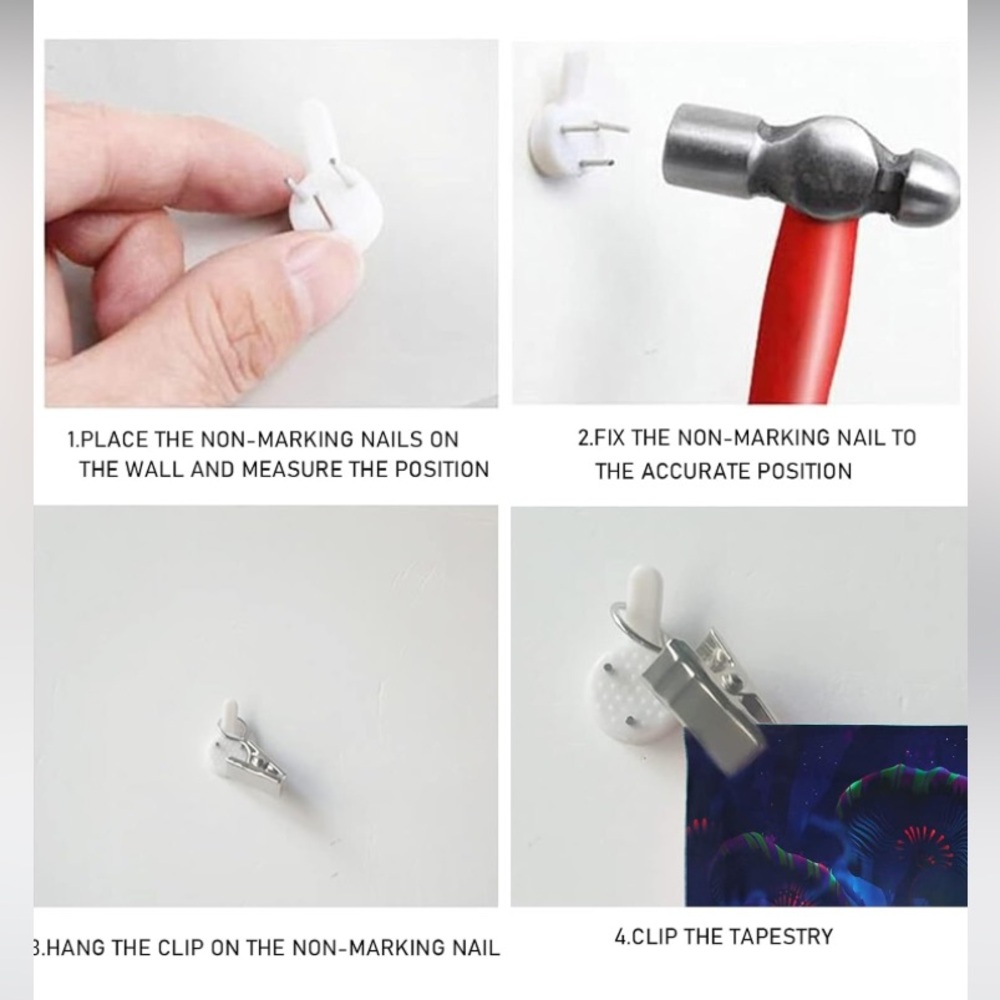 1.PLACE THE NON-MARKING NAILS ON THE WALL AND MEASURE THE POSITION

2.FIX THE NON-MARKING NAIL TO THE ACCURATE POSITION

3.HANG THE CLIP ON THE NON-MARKING NAIL

4.CLIP THE TAPESTRY